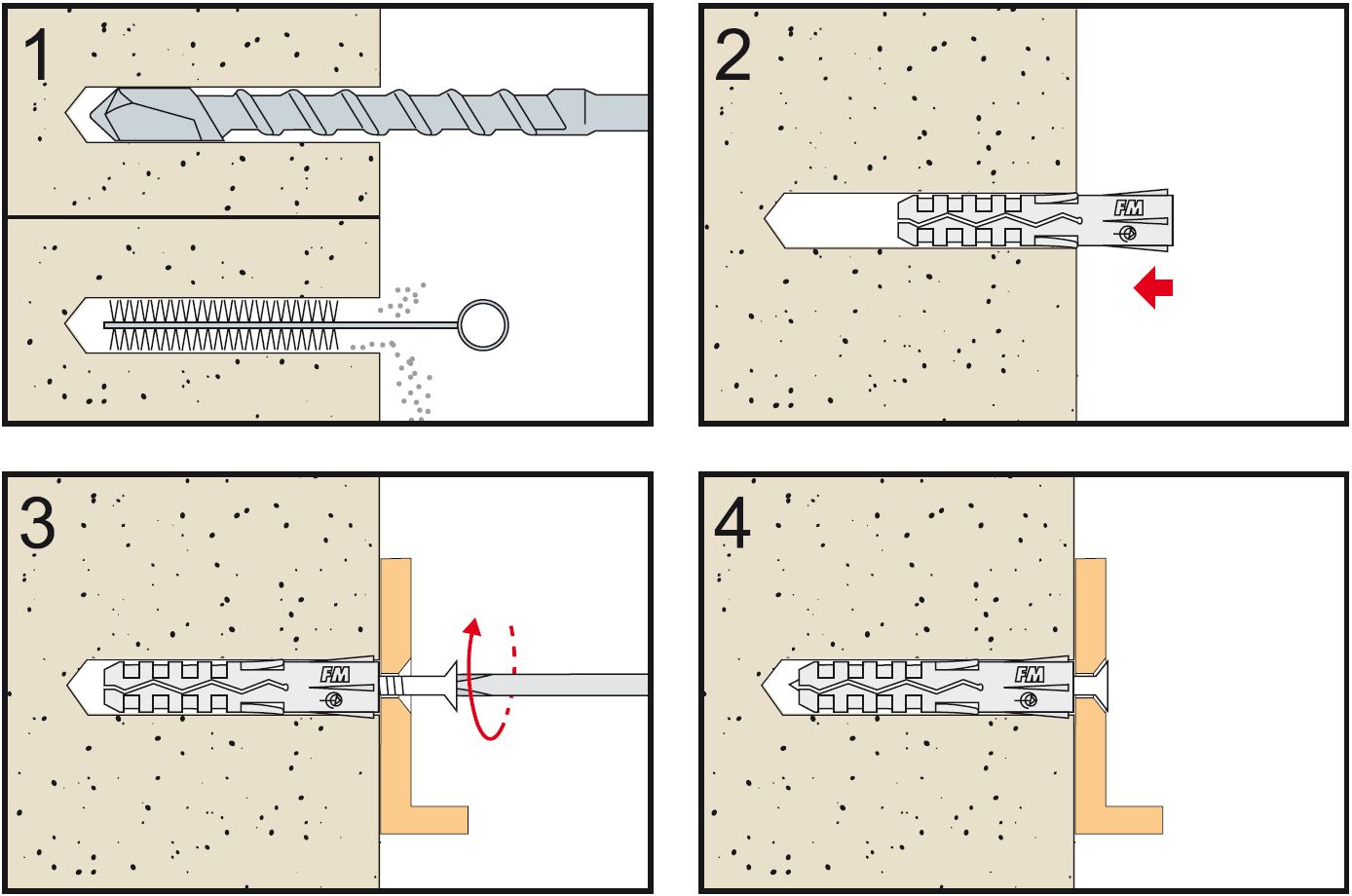 1

2

FM

3

FM

4

FM